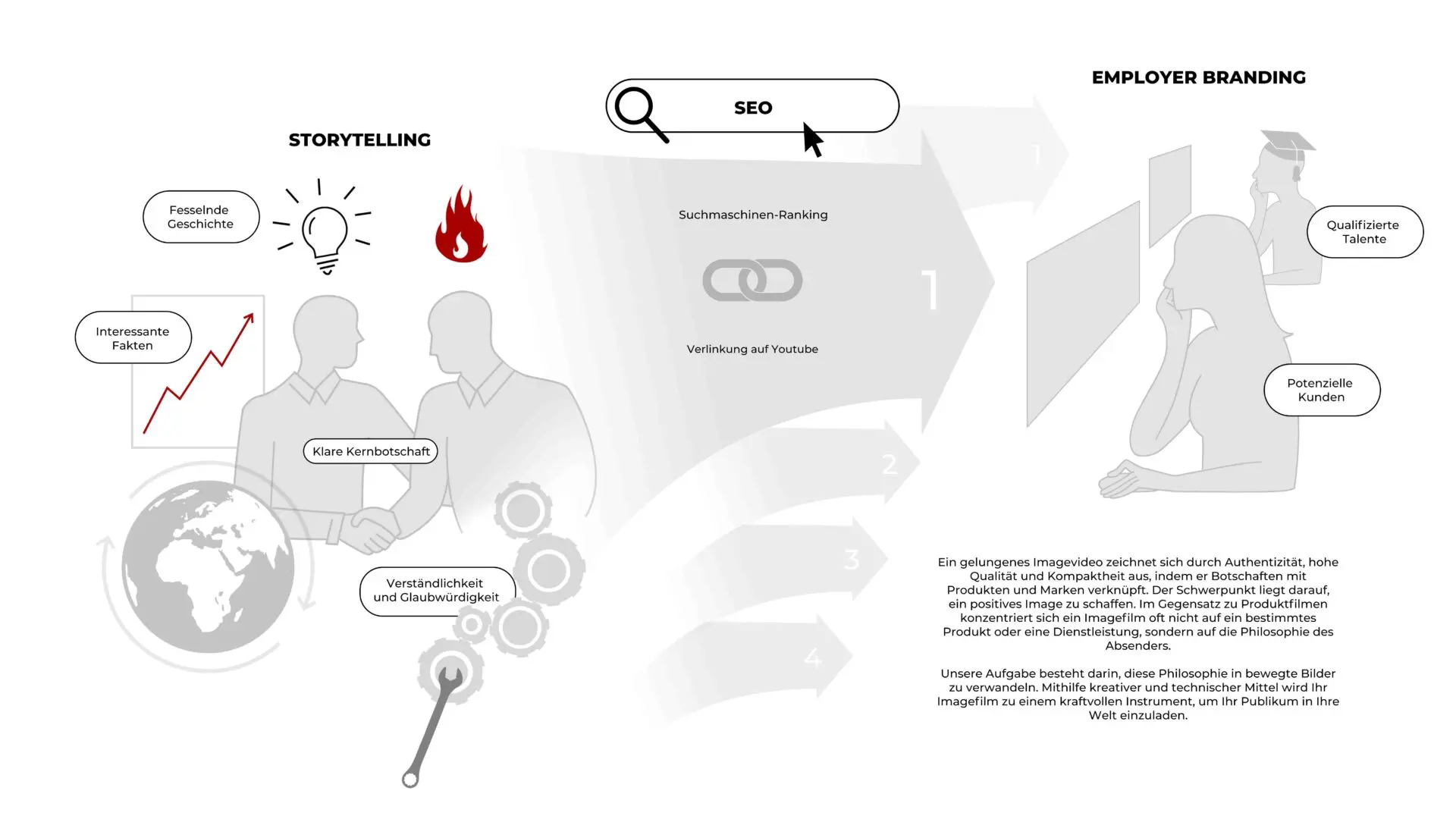 STORYTELLING

Fesselnde Geschichte

Interessante Fakten

Klare Kernbotschaft

Verständlichkeit und Glaubwürdigkeit

SEO

Suchmaschinen-Ranking

Verlinkung auf Youtube

1

1

2

3

4

EMPLOYER BRANDING

Qualifizierte Talente

Potenzielle Kunden

Ein gelungenes Imagevideo zeichnet sich durch Authentizität, hohe Qualität und Kompaktheit aus, indem er Botschaften mit Produkten und Marken verknüpft. Der Schwerpunkt liegt darauf, ein positives Image zu schaffen. Im Gegensatz zu Produktfilmen konzentriert sich ein Imagefilm oft nicht auf ein bestimmtes Produkt oder eine Dienstleistung, sondern auf die Philosophie des Absenders.

Unsere Aufgabe besteht darin, diese Philosophie in bewegte Bilder zu verwandeln. Mithilfe kreativer und technischer Mittel wird Ihr Imagefilm zu einem kraftvollen Instrument, um Ihr Publikum in Ihre Welt einzuladen.